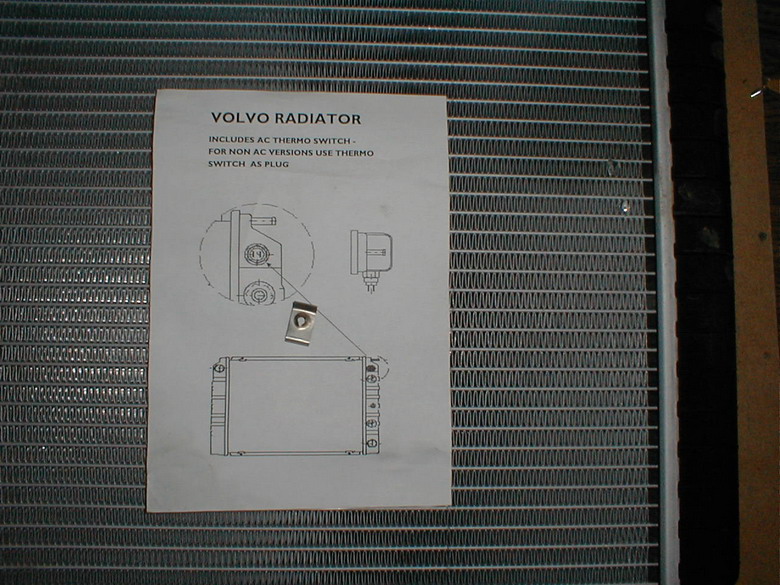 VOLVO RADIATOR

INCLUDES AC THERMO SWITCH - FOR NON AC VERSIONS USE THERMO SWITCH AS PLUG